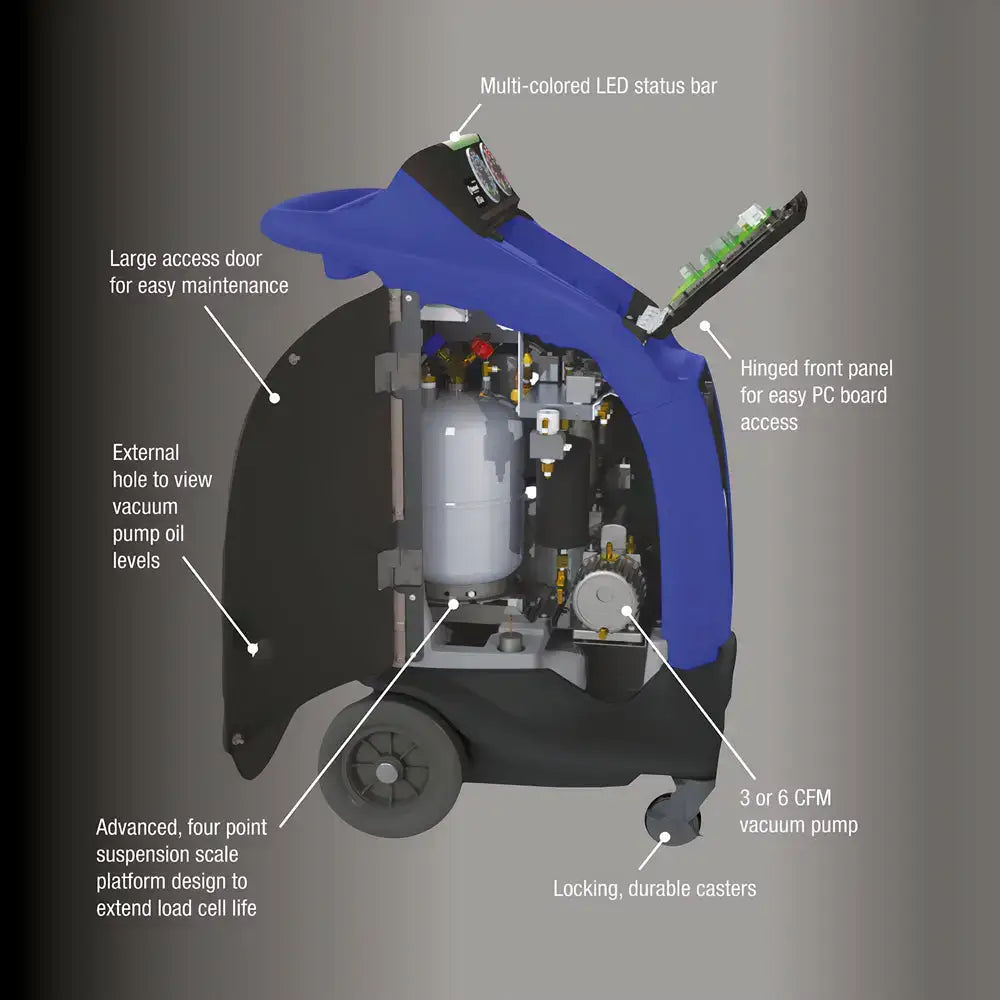 Multi-colored LED status bar

Large access door for easy maintenance

Hinged front panel for easy PC board access

External hole to view vacuum pump oil levels

3 or 6 CFM vacuum pump

Advanced, four point suspension scale platform design to extend load cell life

Locking, durable casters