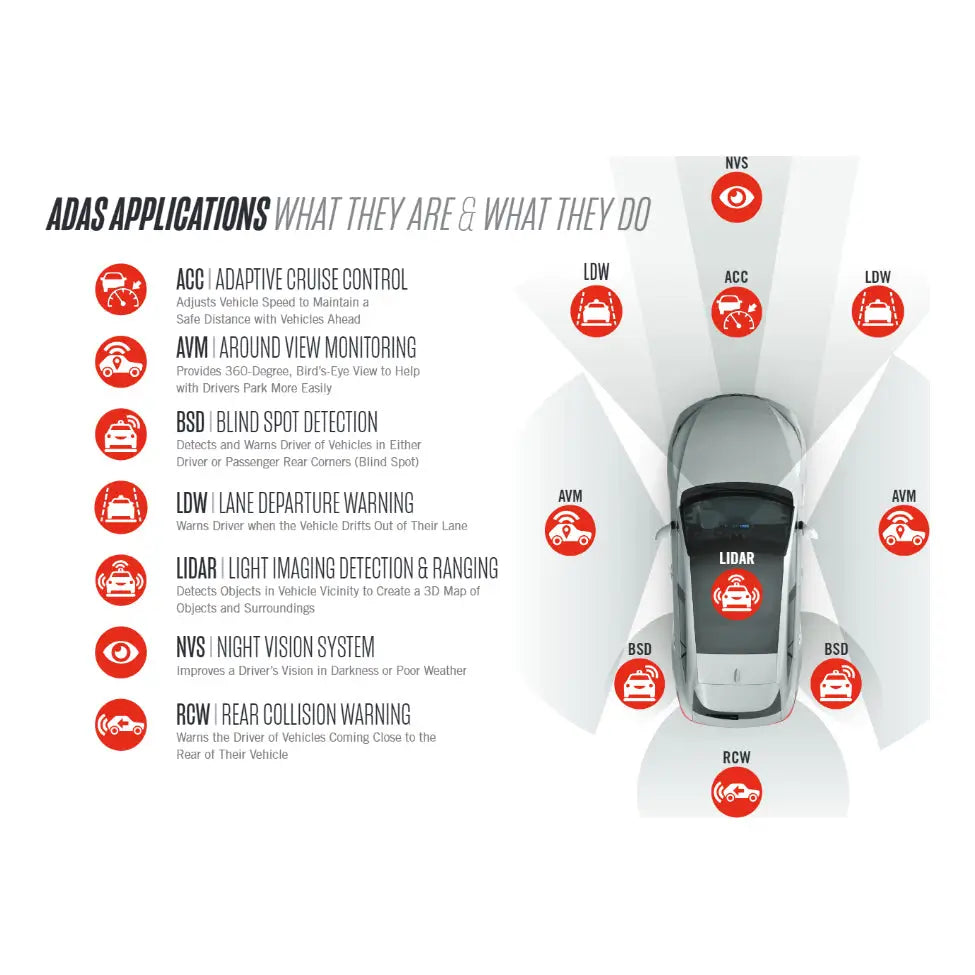 ADAS APPLICATIONS WHAT THEY ARE & WHAT THEY DO

ACC | ADAPTIVE CRUISE CONTROL
Adjusts Vehicle Speed to Maintain a Safe Distance with Vehicles Ahead

AVM | AROUND VIEW MONITORING
Provides 360-Degree, Bird's-Eye View to Help with Drivers Park More Easily

BSD | BLIND SPOT DETECTION
Detects and Warns Driver of Vehicles in Either Driver or Passenger Rear Corners (Blind Spot)

LDW | LANE DEPARTURE WARNING
Warns Driver when the Vehicle Drifts Out of Their Lane

LIDAR | LIGHT IMAGING DETECTION & RANGING
Detects Objects in Vehicle Vicinity to Create a 3D Map of Objects and Surroundings

NVS | NIGHT VISION SYSTEM
Improves a Driver's Vision in Darkness or Poor Weather

RCW | REAR COLLISION WARNING
Warns the Driver of Vehicles Coming Close to the Rear of Their Vehicle

NVS

LDW

ACC

LDW

AVM

AVM

LIDAR

BSD

BSD

RCW