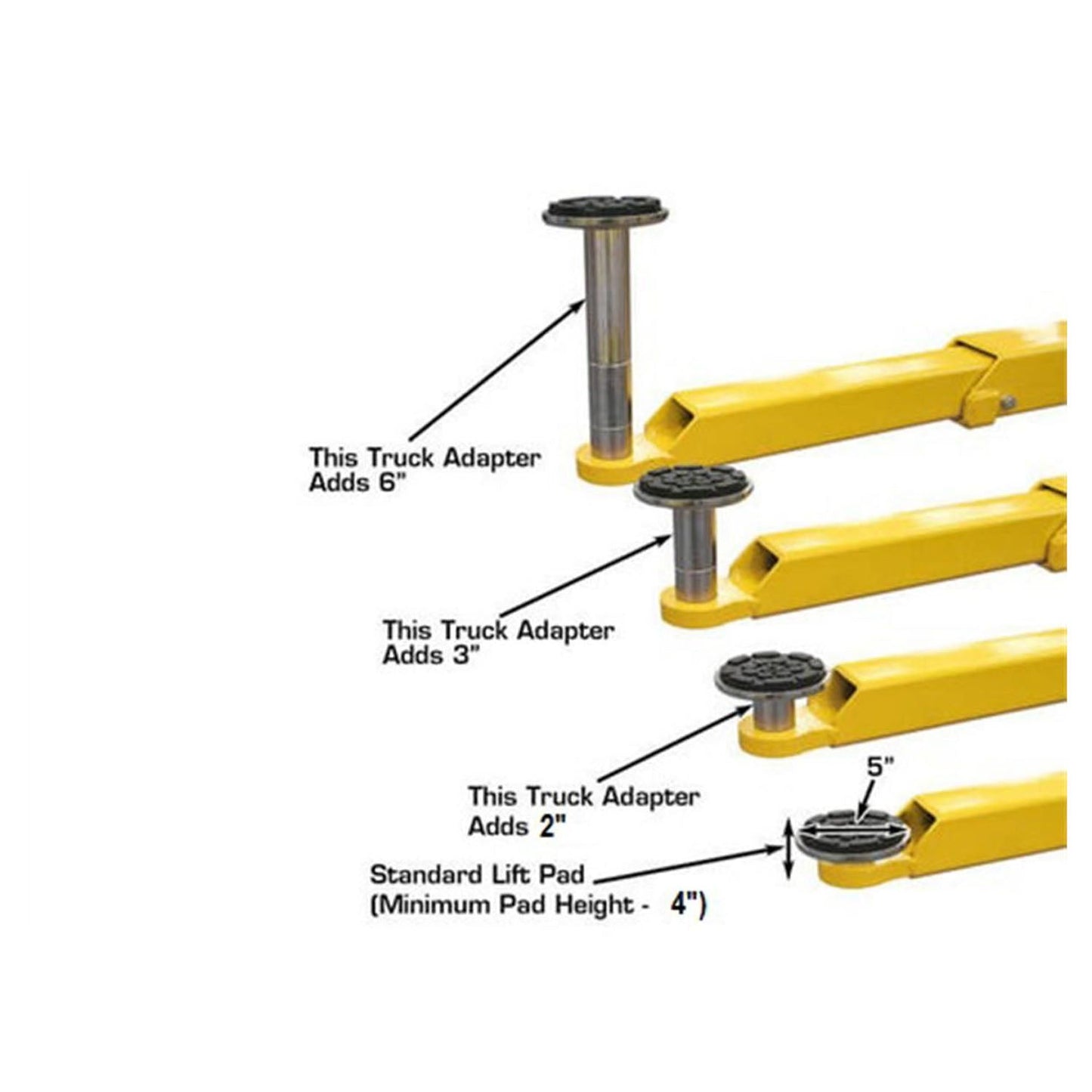 This Truck Adapter Adds 6"

This Truck Adapter Adds 3"

This Truck Adapter Adds 2"

5"

Standard Lift Pad (Minimum Pad Height - 4")