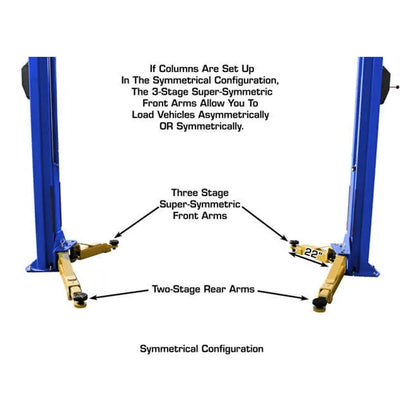 If Columns Are Set Up In The Symmetrical Configuration, The 3-Stage Super-Symmetric Front Arms Allow You To Load Vehicles Asymmetrically OR Symmetrically.

Three Stage Super-Symmetric Front Arms

22"

Two-Stage Rear Arms

Symmetrical Configuration