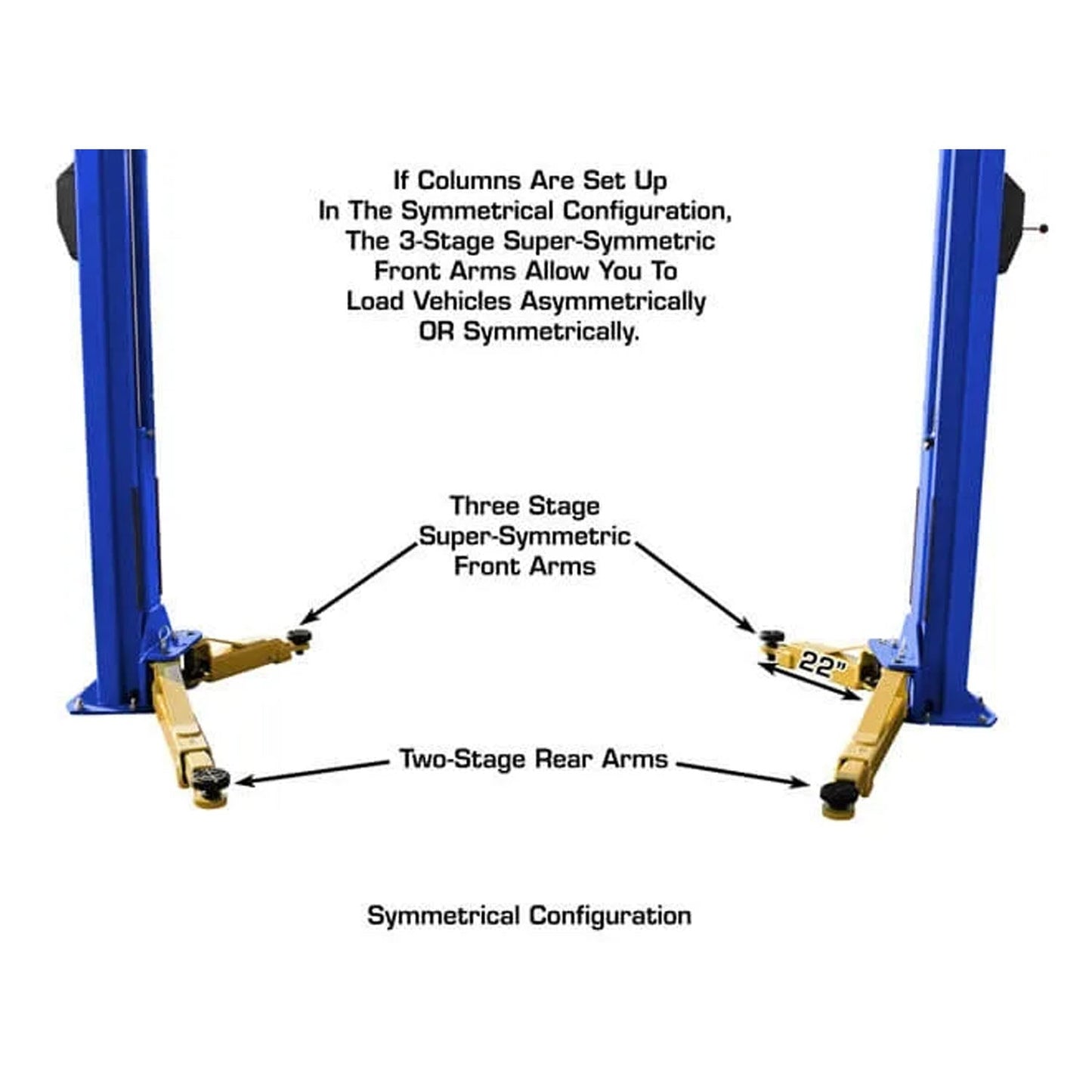 If Columns Are Set Up In The Symmetrical Configuration, The 3-Stage Super-Symmetric Front Arms Allow You To Load Vehicles Asymmetrically OR Symmetrically.

Three Stage Super-Symmetric Front Arms

22"

Two-Stage Rear Arms

Symmetrical Configuration