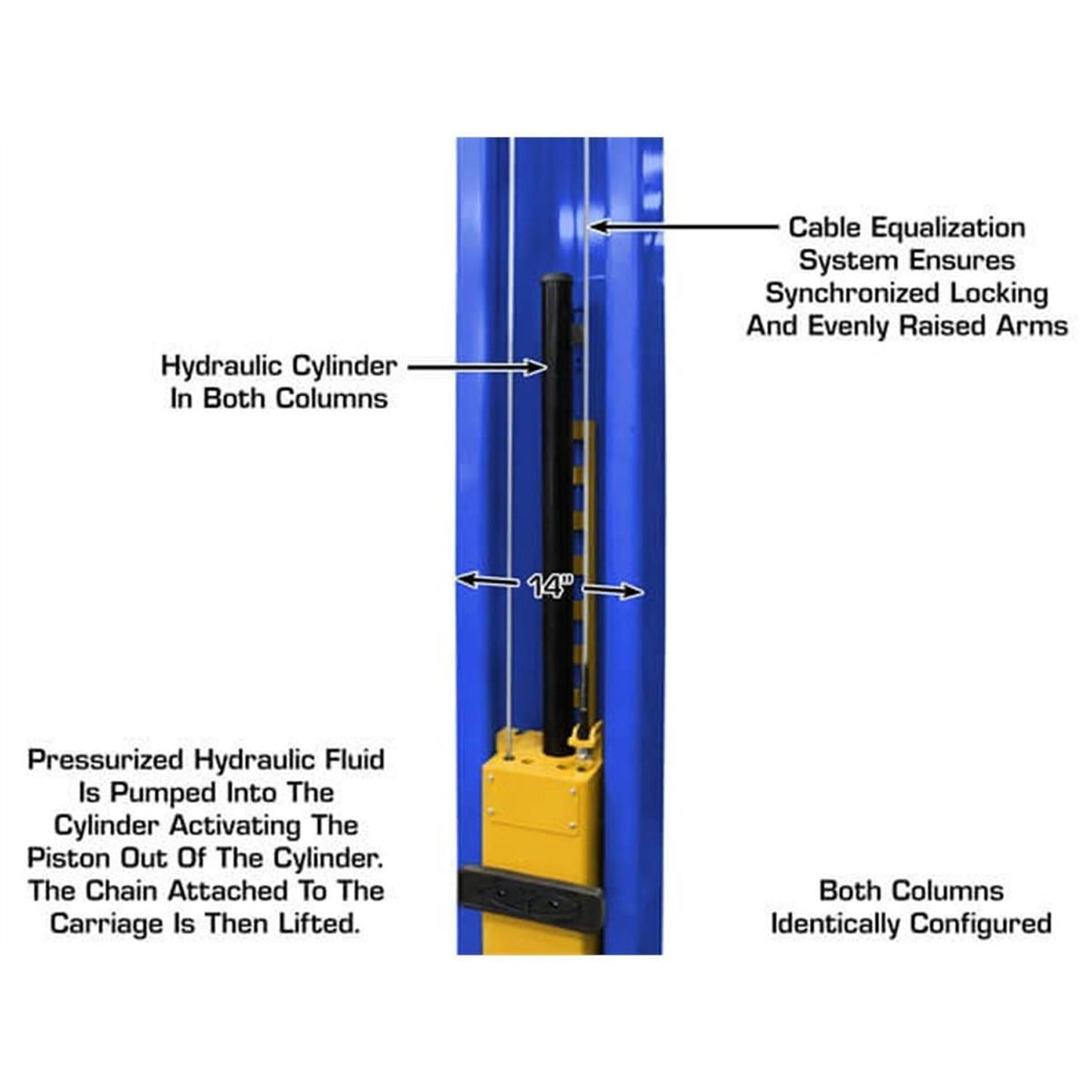 Cable Equalization System Ensures Synchronized Locking And Evenly Raised Arms

Hydraulic Cylinder In Both Columns

14"

Pressurized Hydraulic Fluid Is Pumped Into The Cylinder Activating The Piston Out Of The Cylinder. The Chain Attached To The Carriage Is Then Lifted.

Both Columns Identically Configured