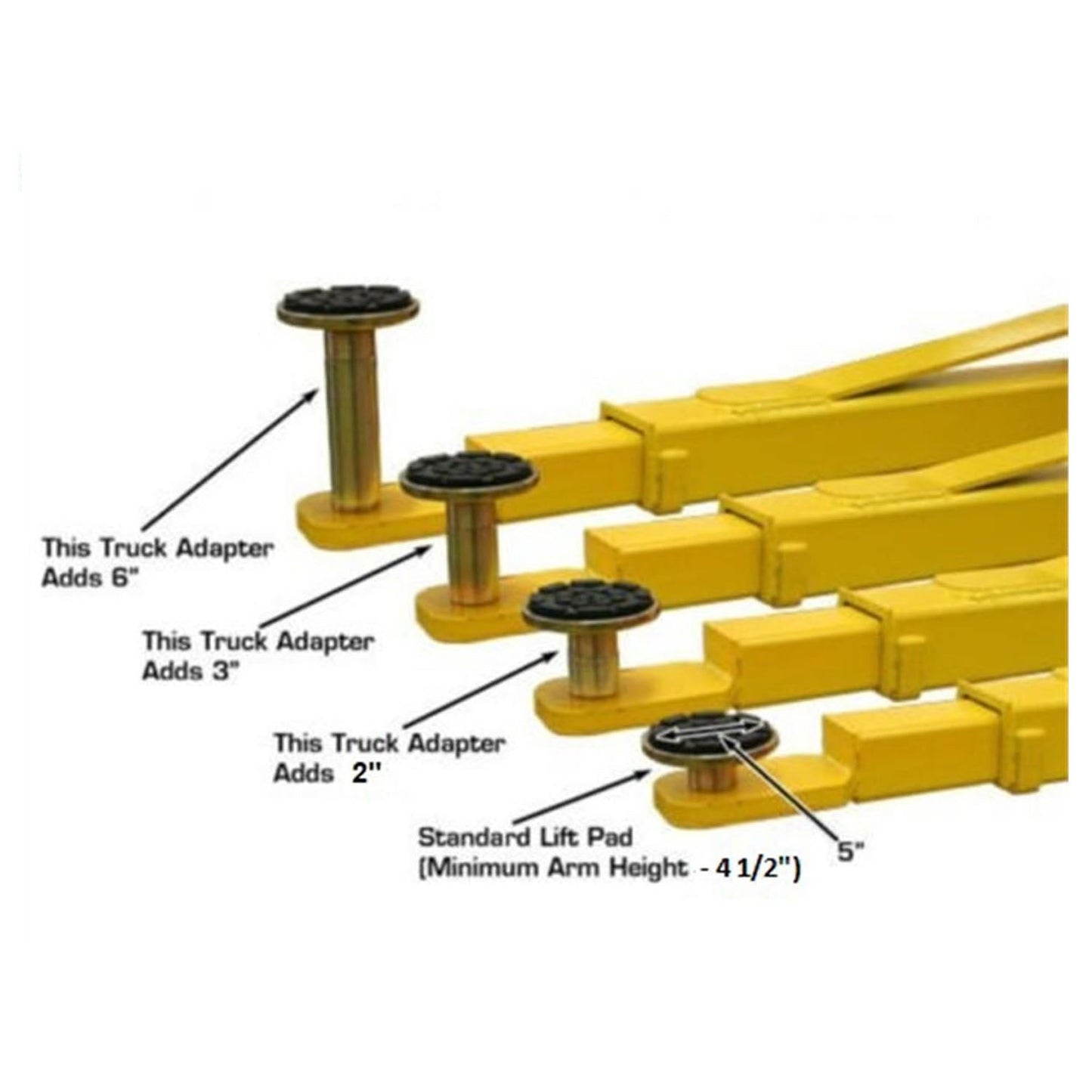 This Truck Adapter
Adds 6"

This Truck Adapter
Adds 3"

This Truck Adapter
Adds 2"

Standard Lift Pad
(Minimum Arm Height - 4 1/2")

5"