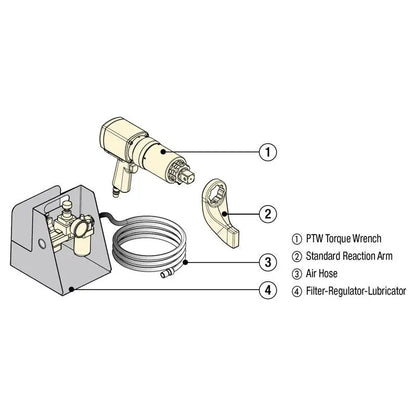 1

2

3

4

① PTW Torque Wrench
② Standard Reaction Arm
③ Air Hose
④ Filter-Regulator-Lubricator