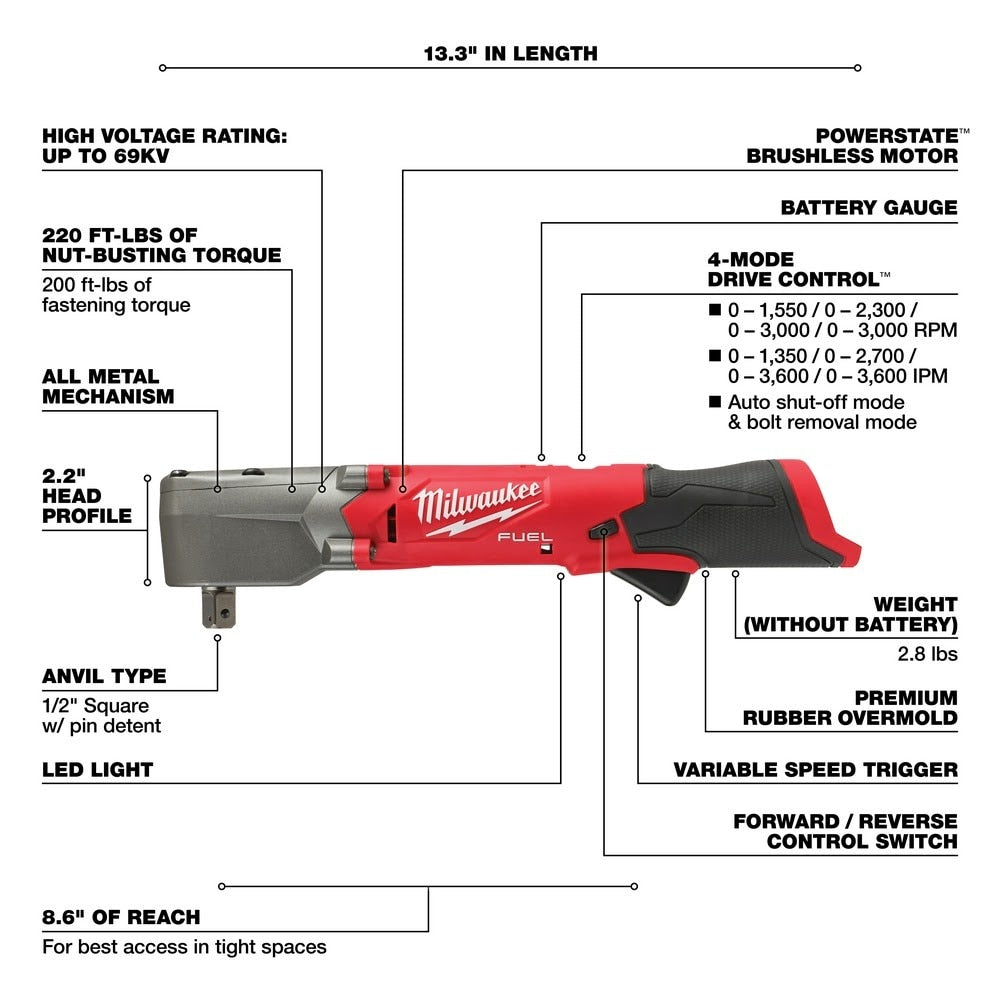 13.3" IN LENGTH

HIGH VOLTAGE RATING: UP TO 69KV

220 FT-LBS OF NUT-BUSTING TORQUE

200 ft-lbs of fastening torque

ALL METAL MECHANISM

2.2" HEAD PROFILE

ANVIL TYPE

1/2" Square w/ pin detent

LED LIGHT

8.6" OF REACH

For best access in tight spaces

POWERSTATE™ BRUSHLESS MOTOR

BATTERY GAUGE

4-MODE DRIVE CONTROL™

■ 0 – 1,550 / 0 – 2,300 / 0 – 3,000 / 0 – 3,000 RPM

■ 0 – 1,350 / 0 – 2,700 / 0 – 3,600 / 0 – 3,600 IPM

■ Auto shut-off mode & bolt removal mode

Milwaukee

FUEL

WEIGHT (WITHOUT BATTERY)

2.8 lbs

PREMIUM RUBBER OVERMOLD

VARIABLE SPEED TRIGGER

FORWARD / REVERSE CONTROL SWITCH