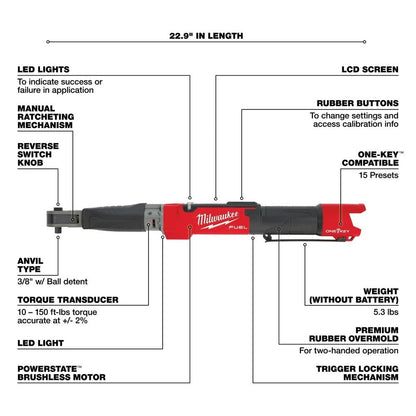 22.9" IN LENGTH

LED LIGHTS
To indicate success or failure in application

MANUAL RATCHETING MECHANISM

REVERSE SWITCH KNOB

ANVIL TYPE
3/8" w/ Ball detent

TORQUE TRANSDUCER
10 – 150 ft-lbs torque accurate at +/- 2%

LED LIGHT

POWERSTATE™ BRUSHLESS MOTOR

LCD SCREEN

RUBBER BUTTONS
To change settings and access calibration info

ONE-KEY™ COMPATIBLE
15 Presets

Milwaukee FUEL

ONE-KEY

WEIGHT (WITHOUT BATTERY)
5.3 lbs

PREMIUM RUBBER OVERMOLD
For two-handed operation

TRIGGER LOCKING MECHANISM