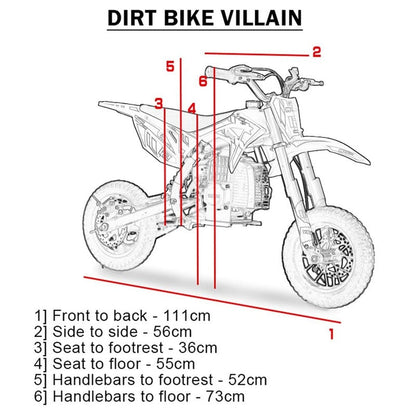 DIRT BIKE VILLAIN

2
5
6
3
4
1

1] Front to back - 111cm
2] Side to side - 56cm
3] Seat to footrest - 36cm
4] Seat to floor - 55cm
5] Handlebars to footrest - 52cm
6] Handlebars to floor - 73cm