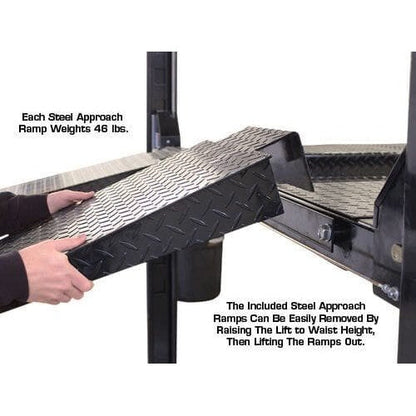 Each Steel Approach Ramp Weights 46 lbs.

The Included Steel Approach Ramps Can Be Easily Removed By Raising The Lift to Waist Height, Then Lifting The Ramps Out.