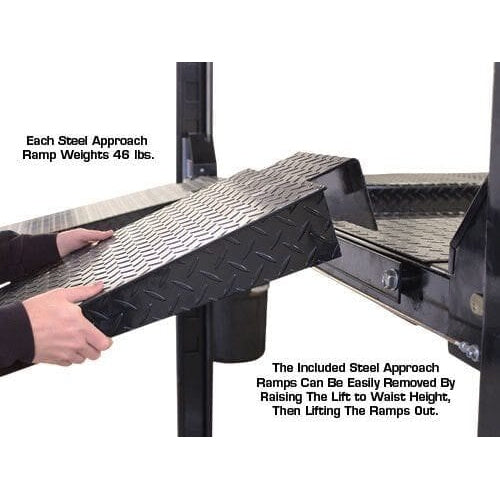 Each Steel Approach Ramp Weights 46 lbs.

The Included Steel Approach Ramps Can Be Easily Removed By Raising The Lift to Waist Height, Then Lifting The Ramps Out.