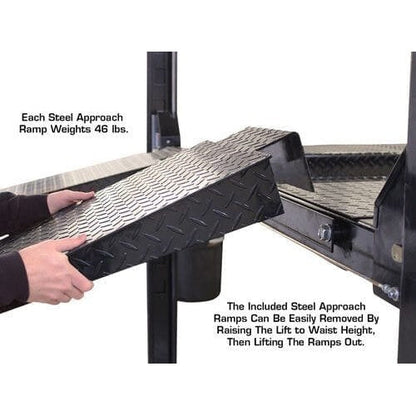 Each Steel Approach Ramp Weights 46 lbs.

The Included Steel Approach Ramps Can Be Easily Removed By Raising The Lift to Waist Height, Then Lifting The Ramps Out.