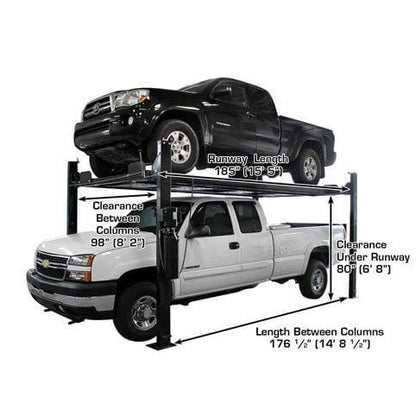 Runway Length
185" (15' 5")

Clearance
Between
Columns
98" (8' 2")

Clearance
Under Runway
80" (6' 8")

Length Between Columns
176 ½" (14' 8 ½")