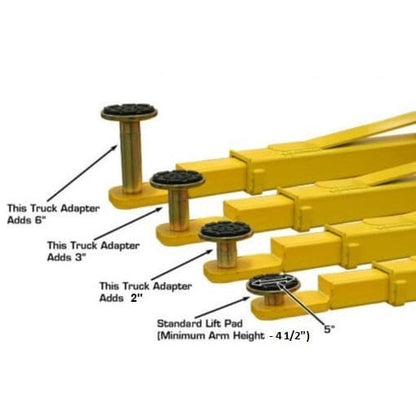 This Truck Adapter Adds 6"

This Truck Adapter Adds 3"

This Truck Adapter Adds 2"

Standard Lift Pad (Minimum Arm Height - 4 1/2")

5"