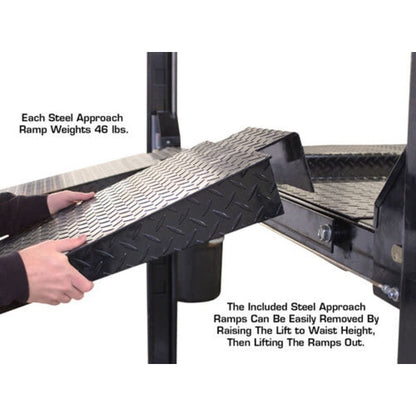 Each Steel Approach Ramp Weights 46 lbs.

The Included Steel Approach Ramps Can Be Easily Removed By Raising The Lift to Waist Height, Then Lifting The Ramps Out.