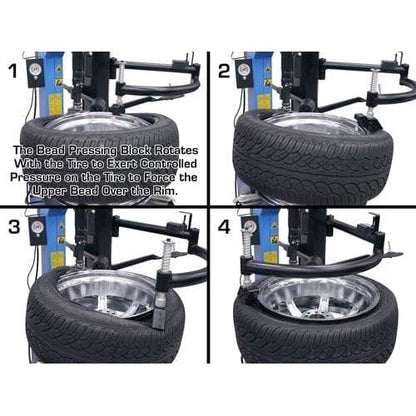 1

The Bead Pressing Block Rotates With the Tire to Exert Controlled Pressure on the Tire to Force the Upper Bead Over the Rim.

2

3

4