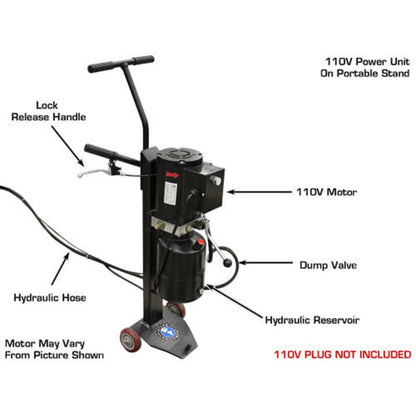 110V Power Unit
On Portable Stand

Lock
Release Handle

110V Motor

Dump Valve

Hydraulic Hose

Hydraulic Reservoir

Motor May Vary
From Picture Shown

110V PLUG NOT INCLUDED