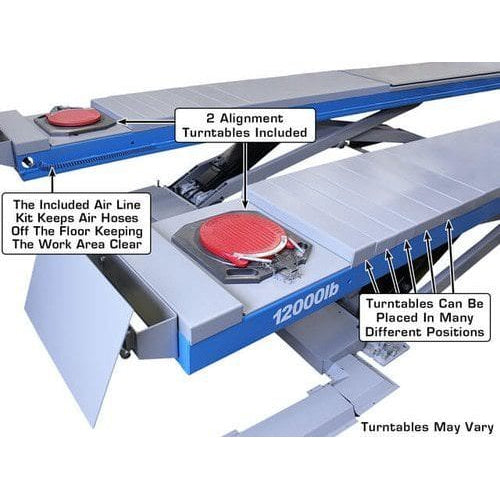 2 Alignment Turntables Included

The Included Air Line Kit Keeps Air Hoses Off The Floor Keeping The Work Area Clear

12000lb

Turntables Can Be Placed In Many Different Positions

Turntables May Vary