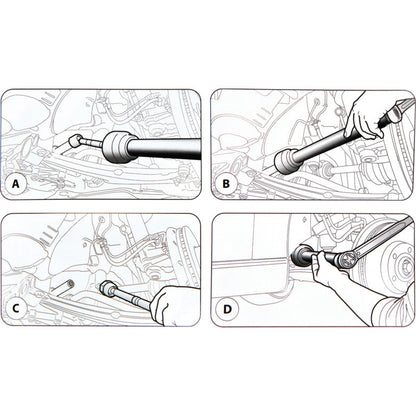 A

B

C

D