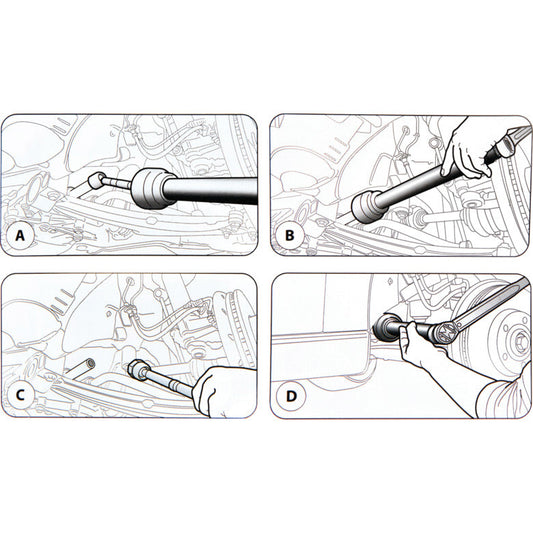 A

B

C

D