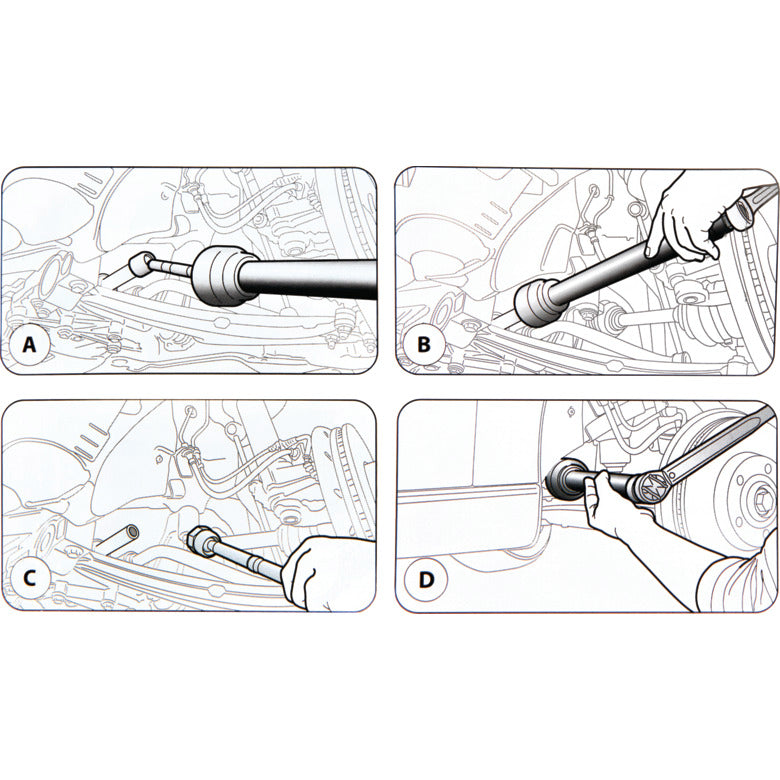 A

B

C

D